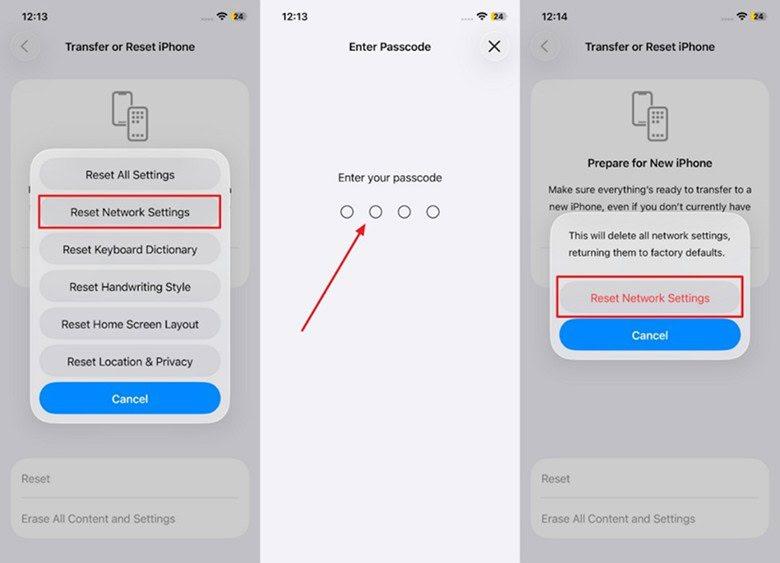 12:13

24

Transfer or Reset iPhone

Reset All Settings

Reset Network Settings

Reset Keyboard Dictionary

Reset Handwriting Style

Reset Home Screen Layout

Reset Location & Privacy

Cancel

Reset

Erase All Content and Settings

12:13

24

Enter Passcode

Enter your passcode

12:14

24

Transfer or Reset iPhone

Prepare for New iPhone

Make sure everything's ready to transfer to a new iPhone, even if you don't currently have

This will delete all network settings, returning them to factory defaults.

Reset Network Settings

Cancel

Reset

Erase All Content and Settings