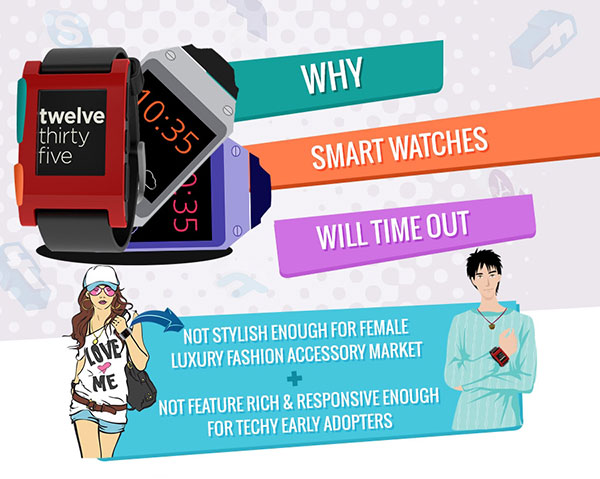 twelve thirty five

10:35

0:35

WHY

SMART WATCHES

WILL TIME OUT

LOVE ME

NOT STYLISH ENOUGH FOR FEMALE LUXURY FASHION ACCESSORY MARKET

+

NOT FEATURE RICH & RESPONSIVE ENOUGH FOR TECHY EARLY ADOPTERS